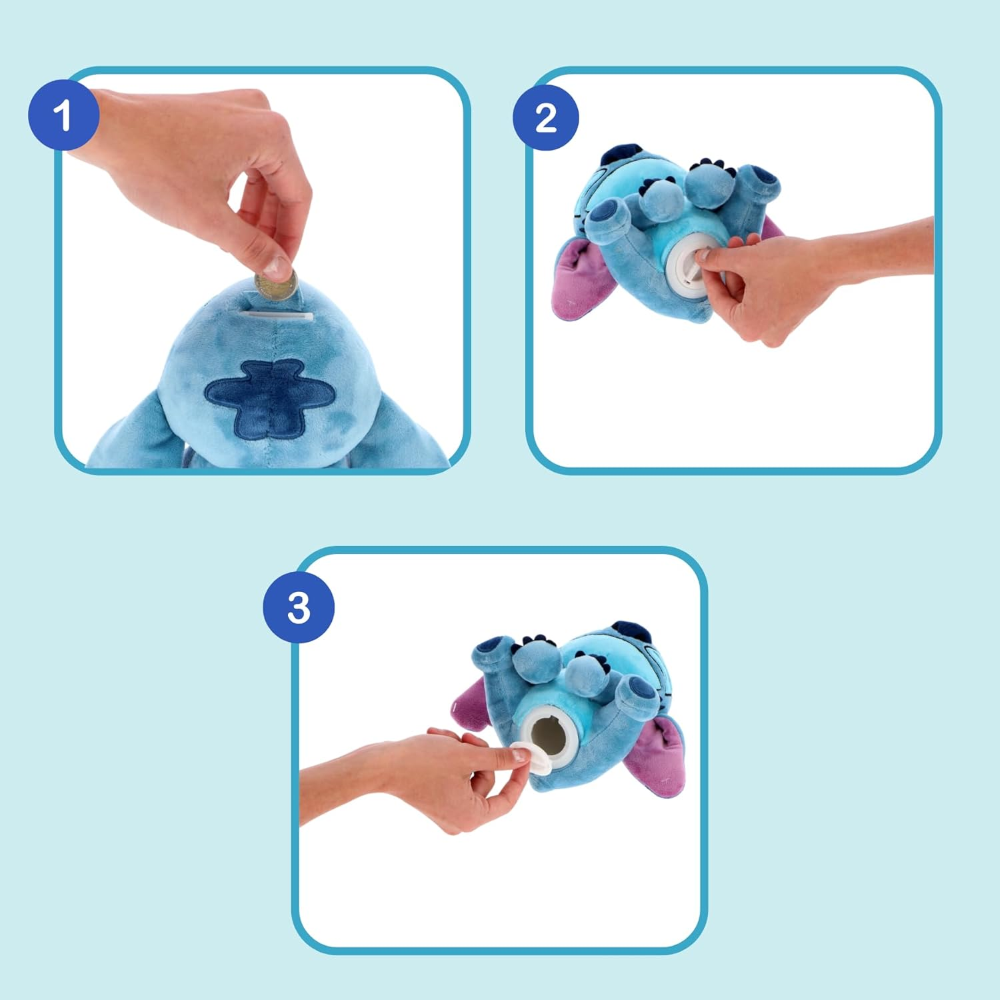 1

2

3